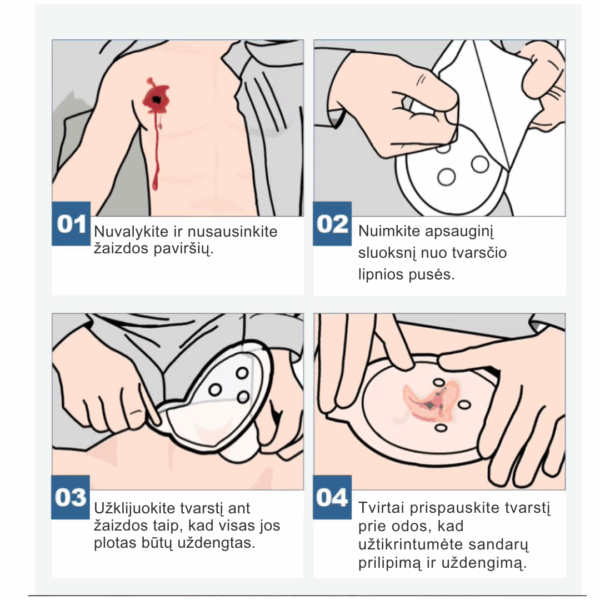 01
Nuvalykite ir nusausinkite žaizdos paviršių.

02
Nuimkite apsauginį sluoksnį nuo tvarsčio lipnios pusės.

03
Užklijuokite tvarstį ant žaizdos taip, kad visas jos plotas būtų uždengtas.

04
Tvirtai prispauskite tvarstį prie odos, kad užtikrintumėte sandarų prilipimą ir uždengimą.